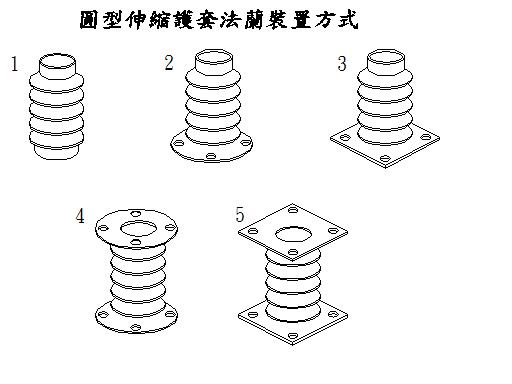 圓型伸縮護套法蘭裝置方式

1

2

3

4

5